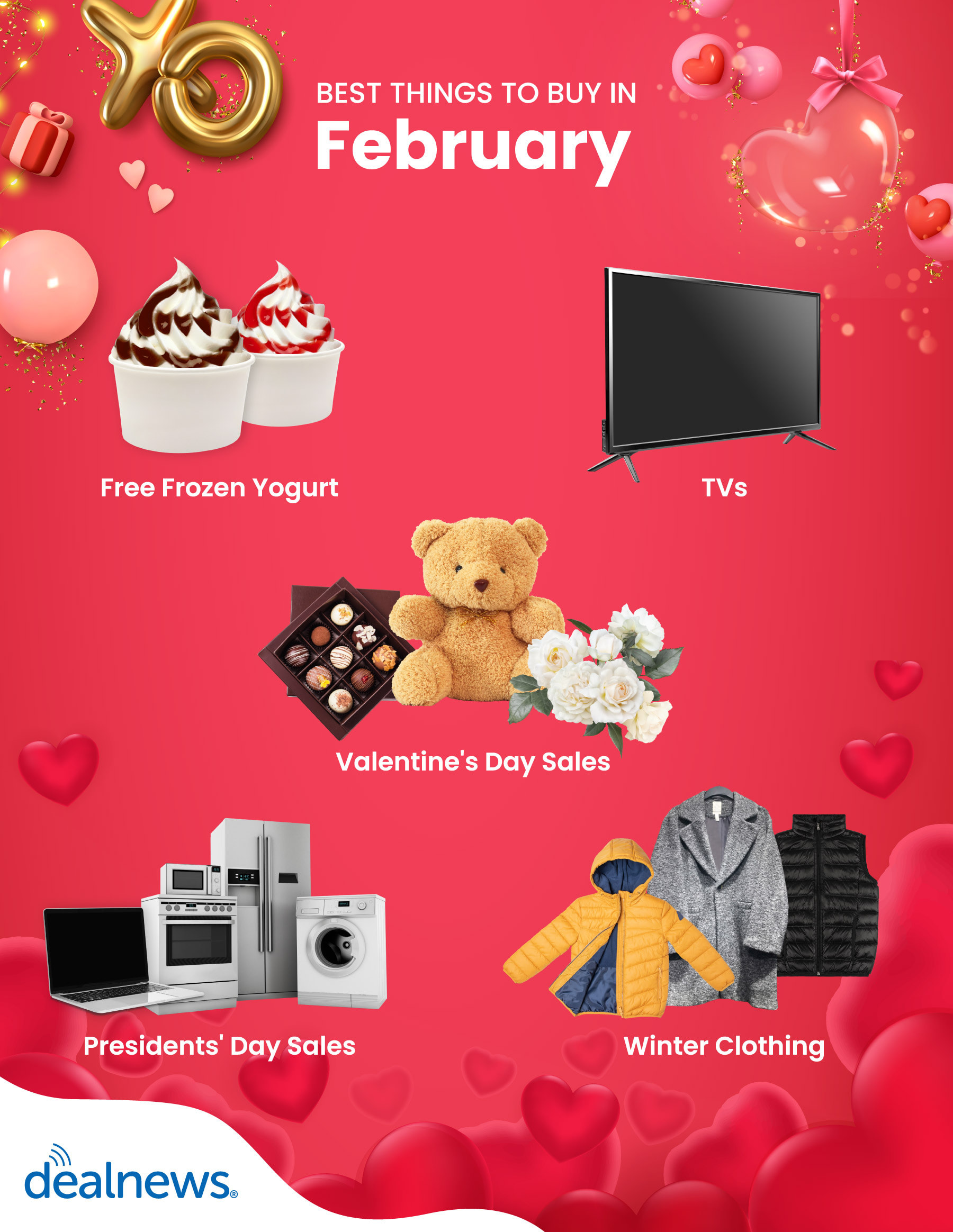 XO

BEST THINGS TO BUY IN
February

Free Frozen Yogurt

TVs

Valentine's Day Sales

Presidents' Day Sales

Winter Clothing

dealnews®